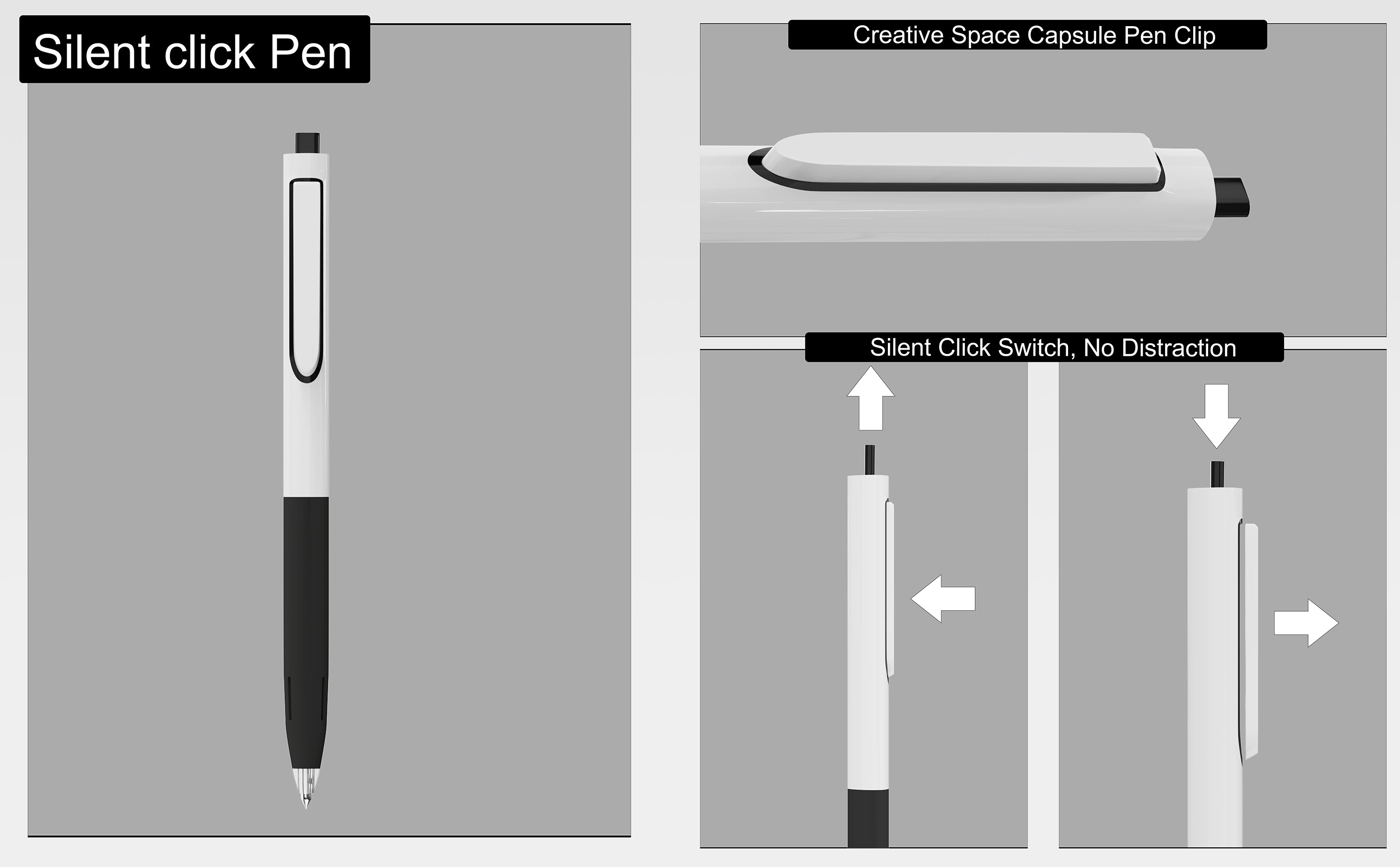 Silent click Pen

Creative Space Capsule Pen Clip

Silent Click Switch, No Distraction